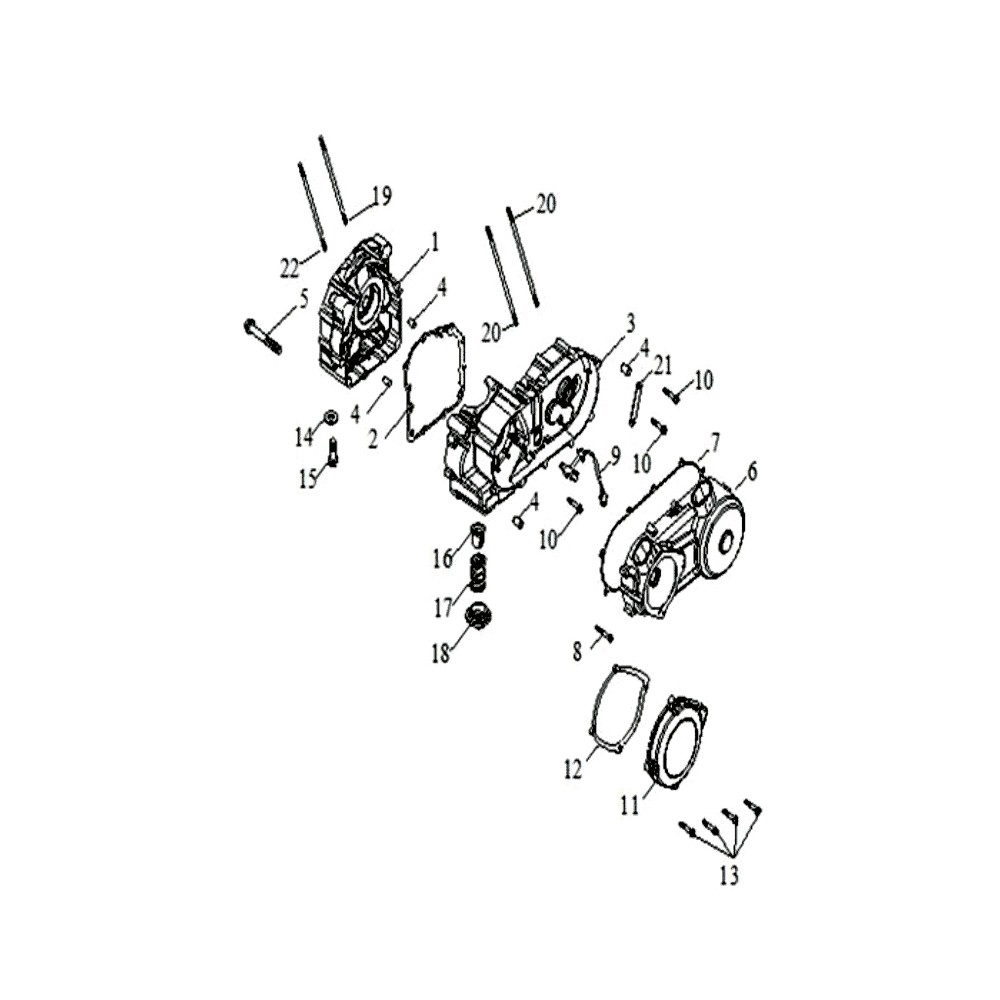 19
20
22
1
5
4
20
3
4
21
10
4
2
14
15
9
10
7
6
4
10
16
17
18
8
12
11
13