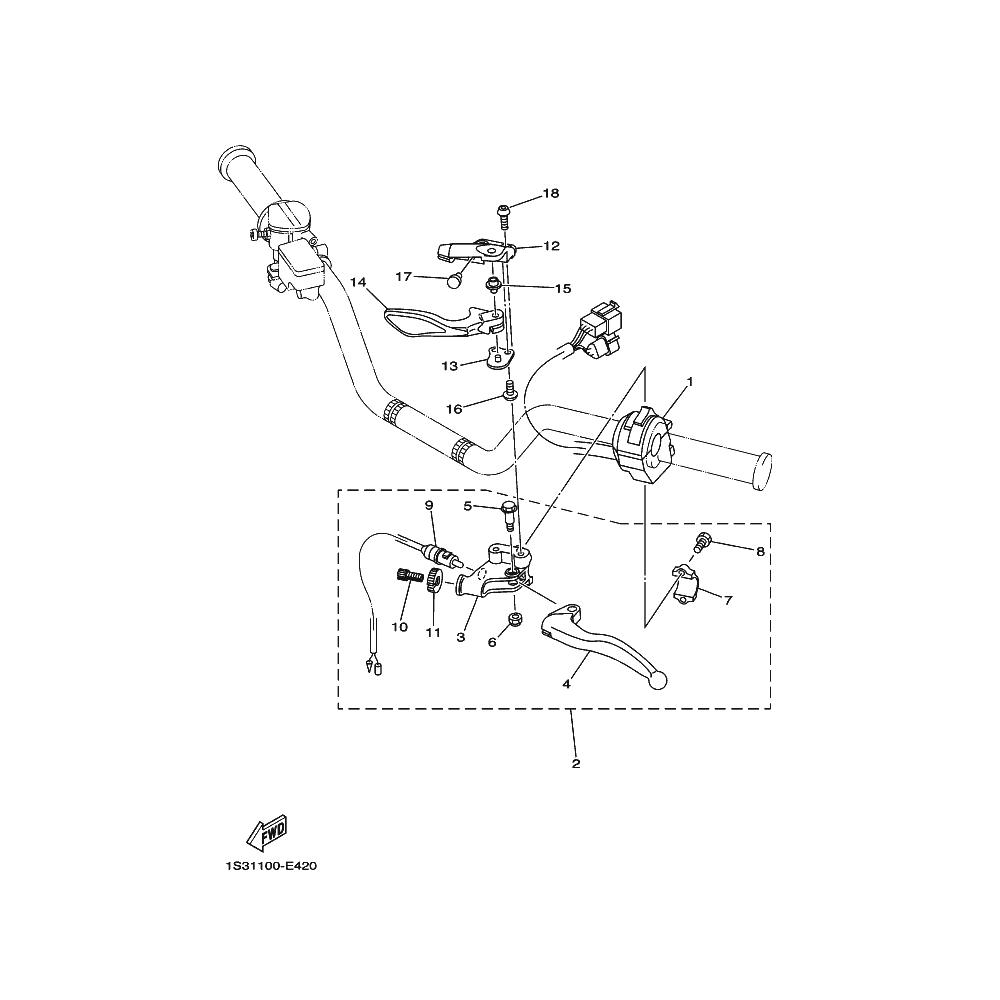 18
12
17
15
14
13
16
1
5
9
8
7
10
11
3
6
4
2
FWD
1S31100-E420