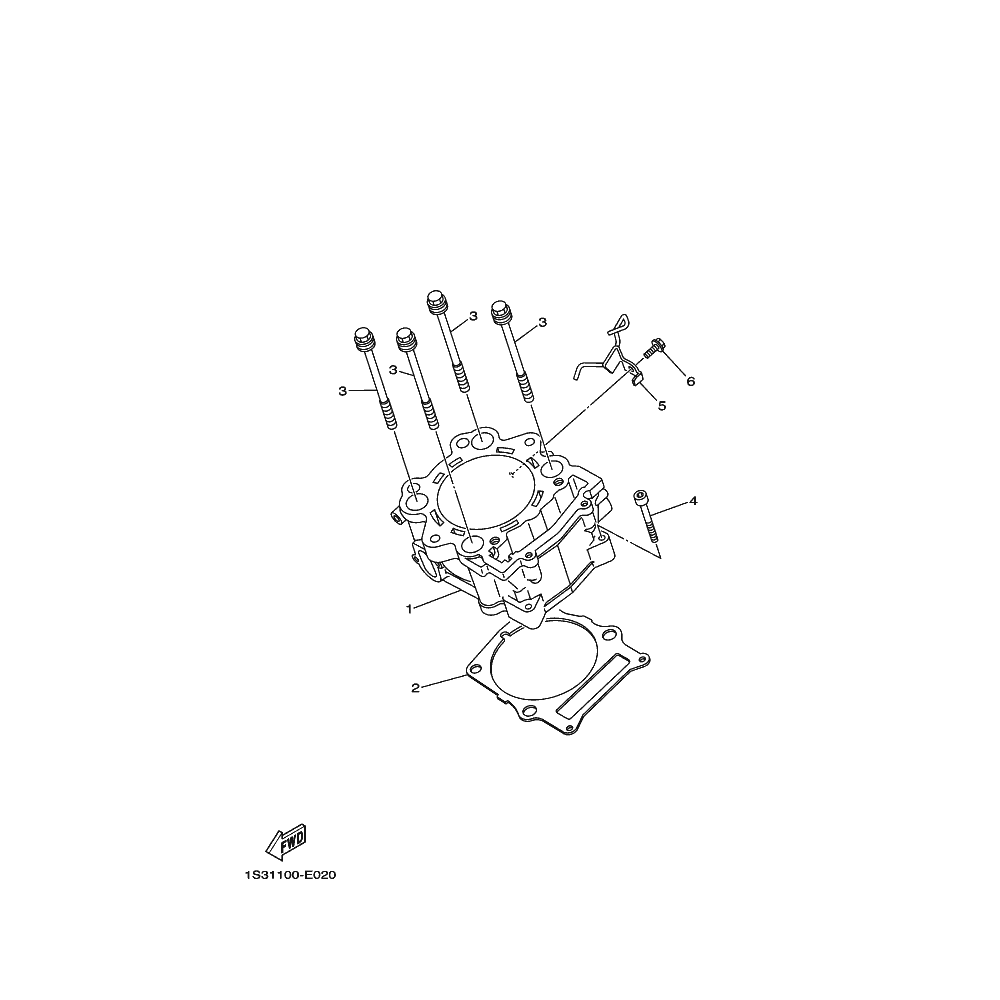 3
3
3
3
6
5
4
1
2
FWD
1S31100-E020