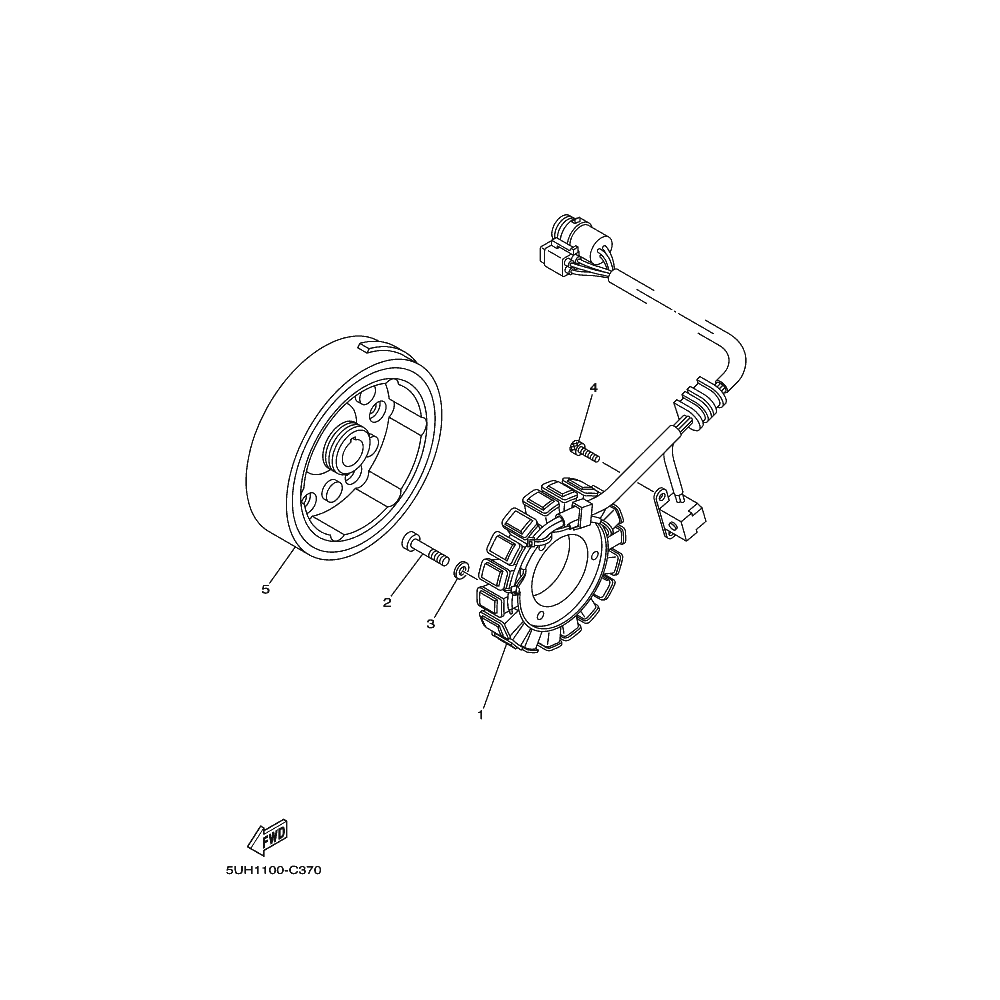 4

5

2

3

1

FWD

5UH1100-C370