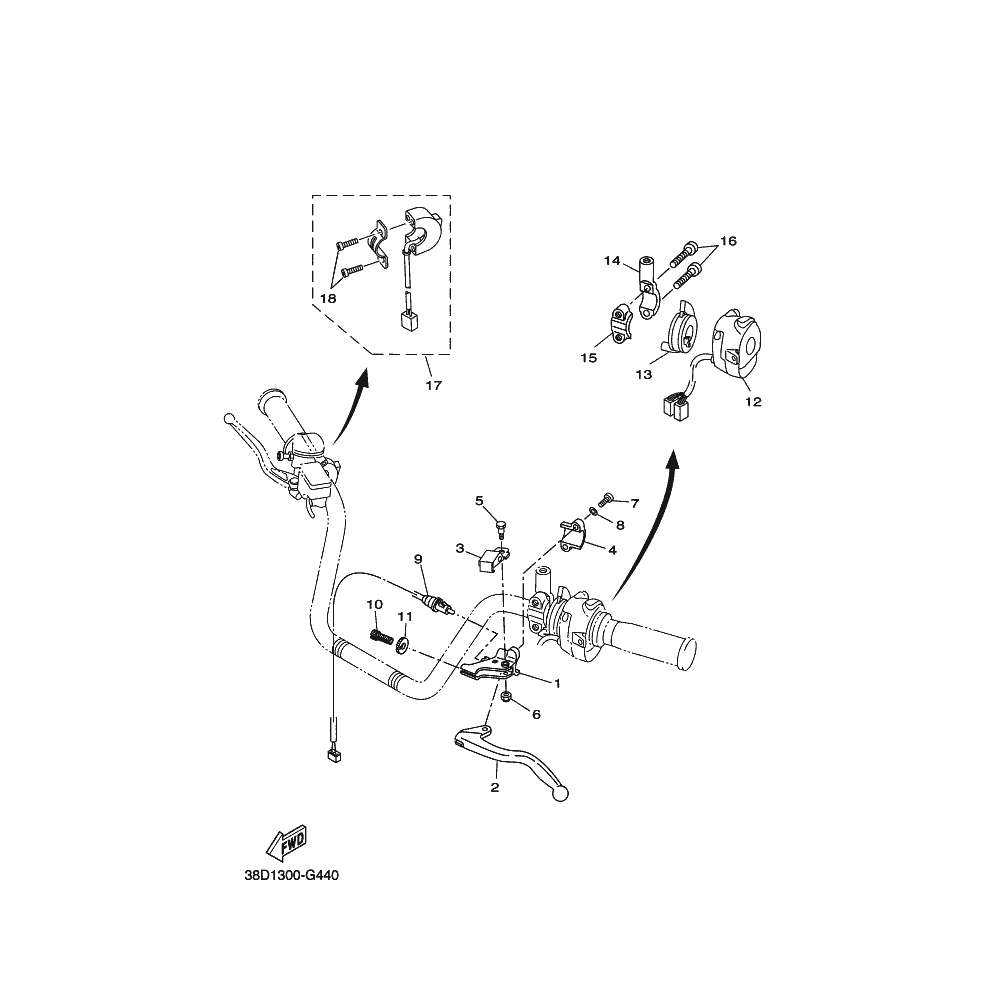 18
17
14
16
15
13
12
5
7
8
3
4
9
10
11
1
6
2
FWD
38D1300-G440