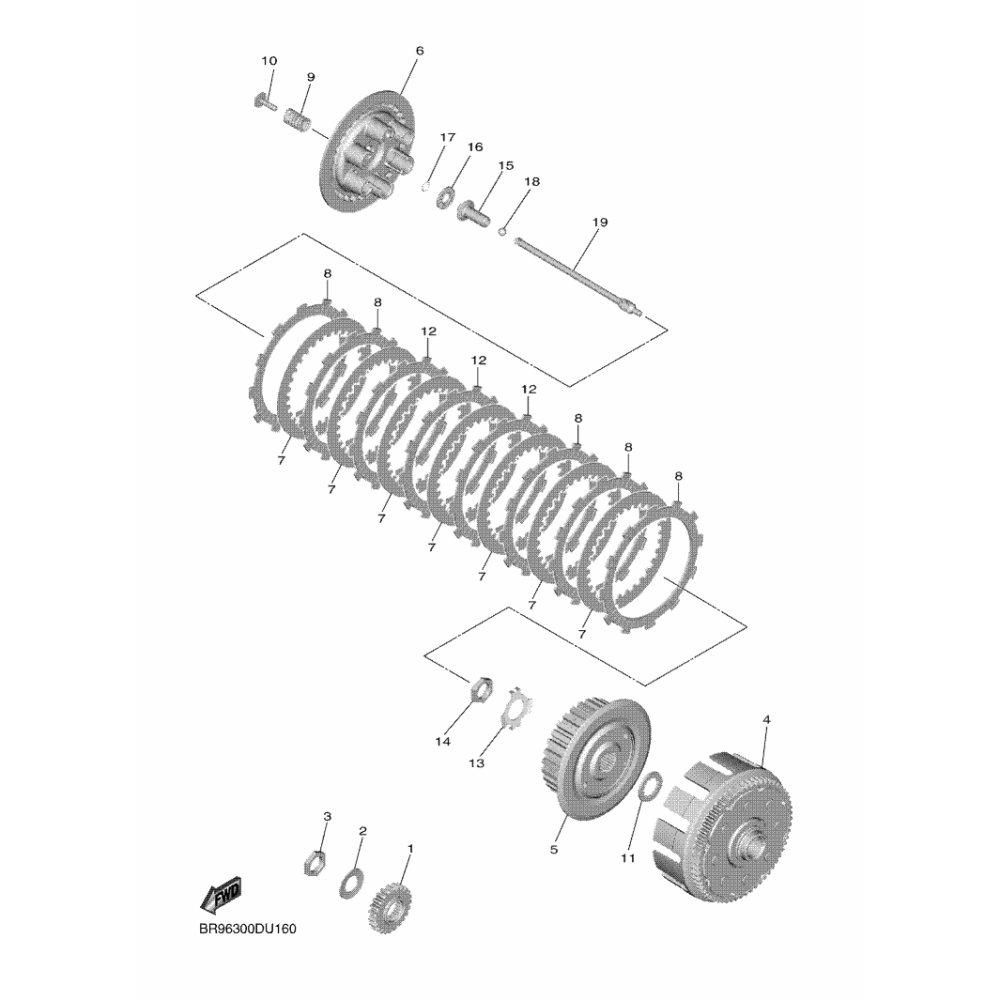 10
9
6
17
16
15
18
19
8
8
12
12
12
8
8
8
7
7
7
7
7
7
7
14
13
4
5
11
3
2
1
FWD
BR96300DU160