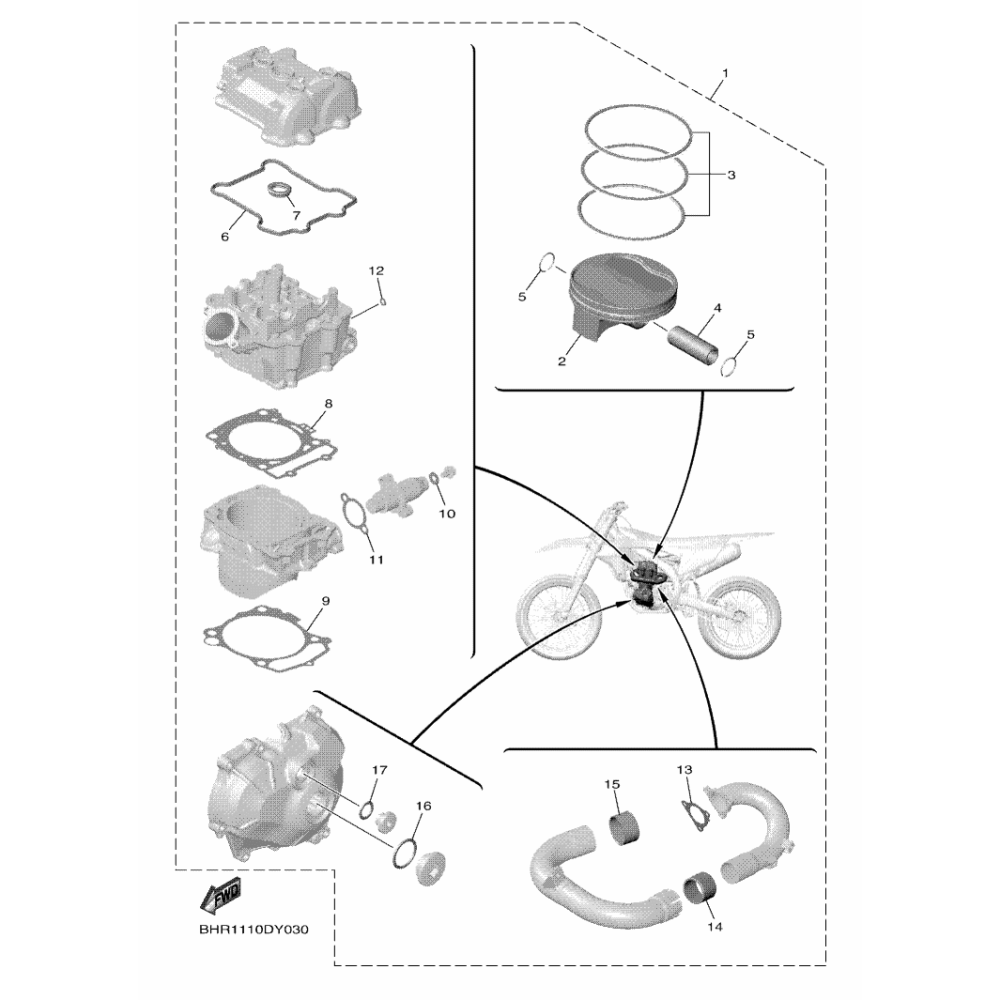 1
3
5
4
5
2
7
6
12
8
10
11
9
17
16
15
13
14
FWD
BHR1110DY030