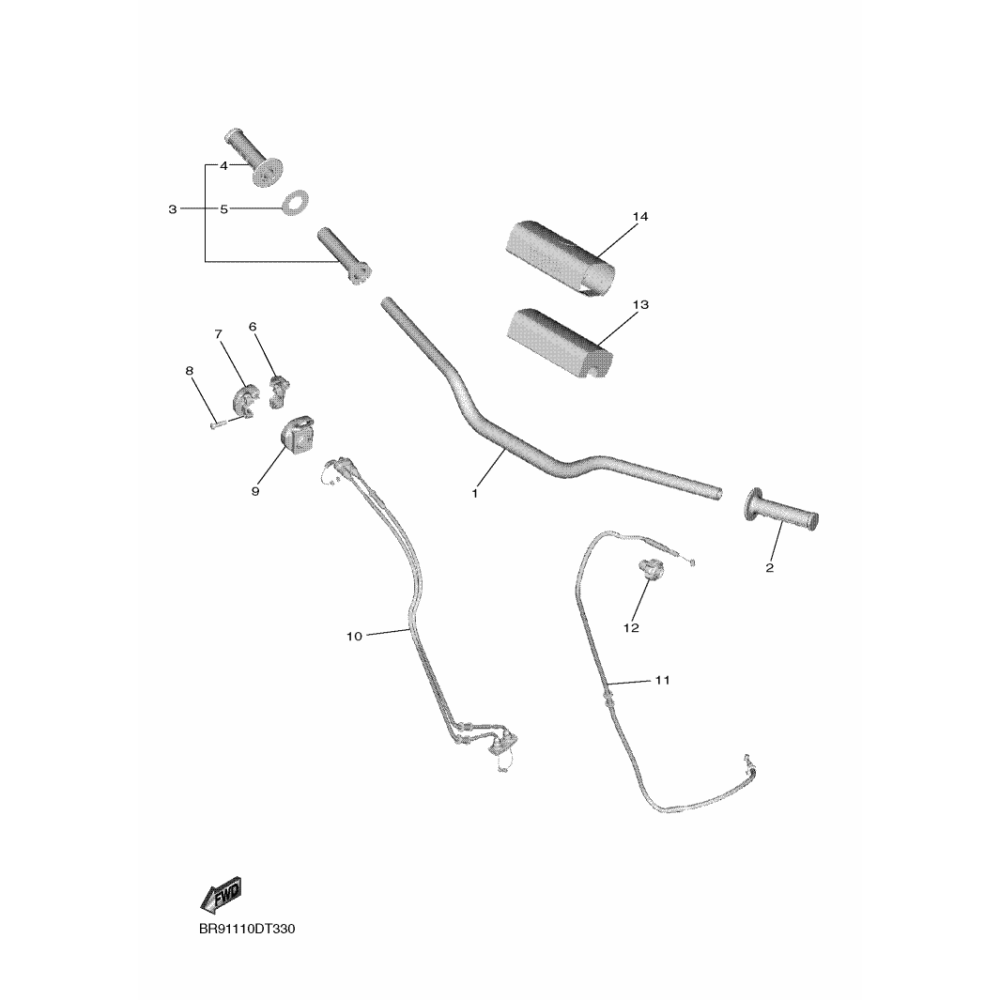 4
3
5
14
13
7
6
8
9
1
2
10
12
11
FWD
BR91110DT330