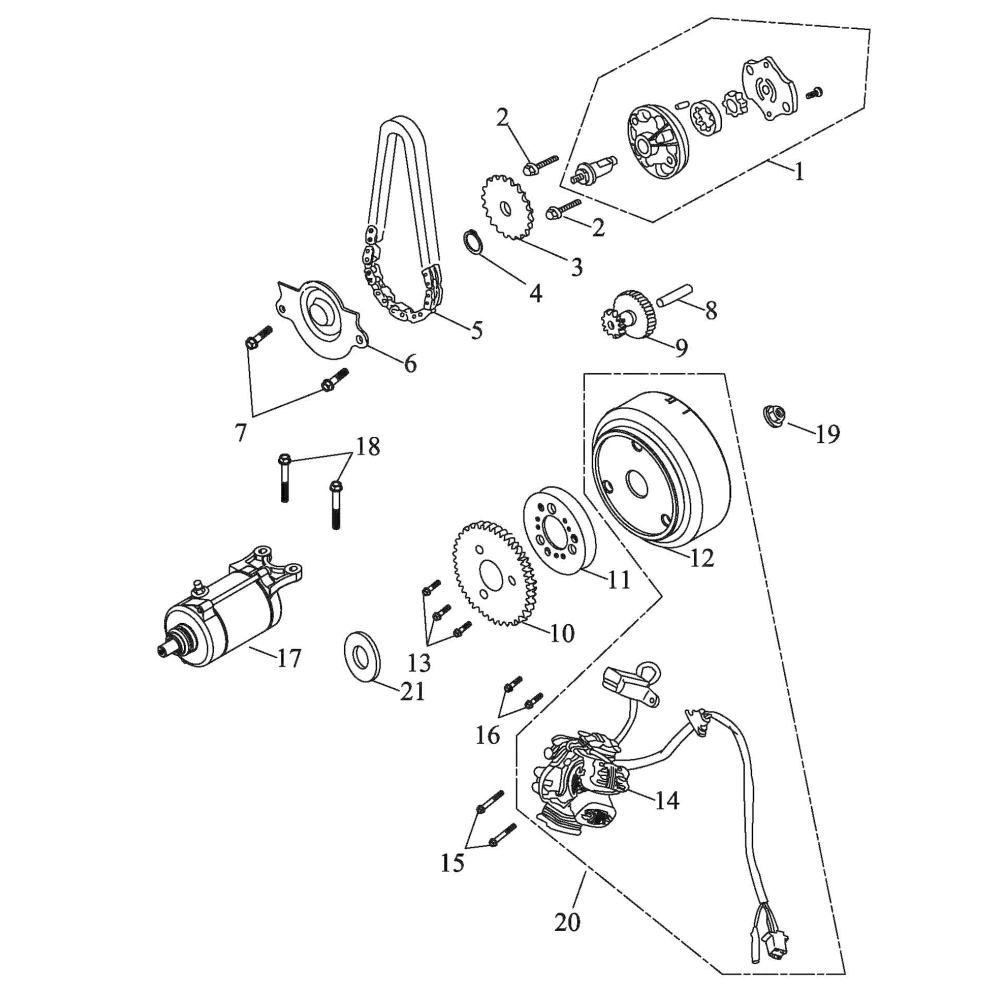 2
1
2
3
4
5
8
9
6
7
19
18
12
11
10
13
17
21
16
14
15
20